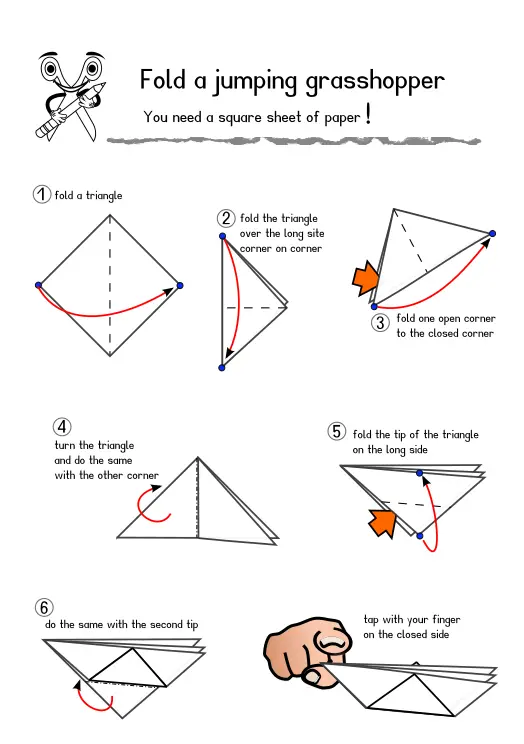 Fold a jumping grasshopper

You need a square sheet of paper !

① fold a triangle

② fold the triangle over the long site corner on corner

③ fold one open corner to the closed corner

④ turn the triangle and do the same with the other corner

⑤ fold the tip of the triangle on the long side

⑥ do the same with the second tip

tap with your finger on the closed side