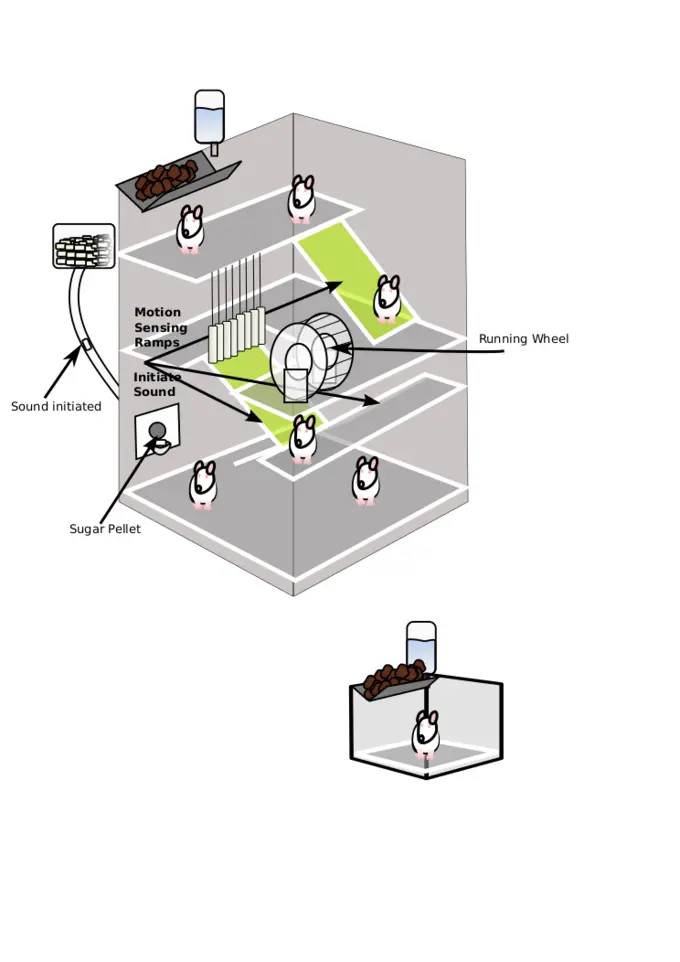 Motion Sensing Ramps

Initiate Sound

Running Wheel

Sound initiated

Sugar Pellet