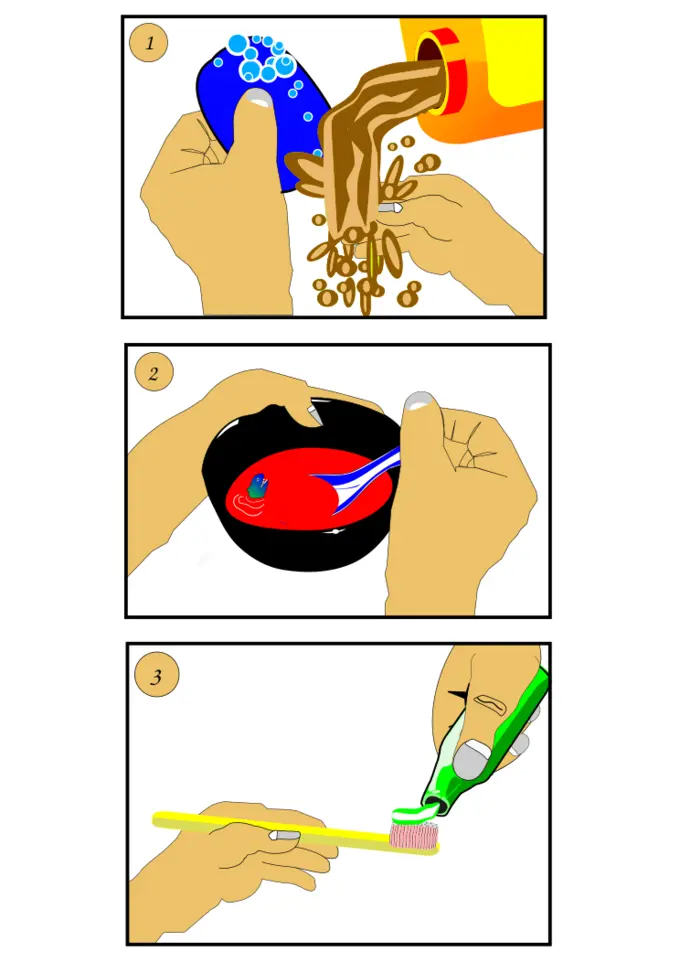 1

2

3