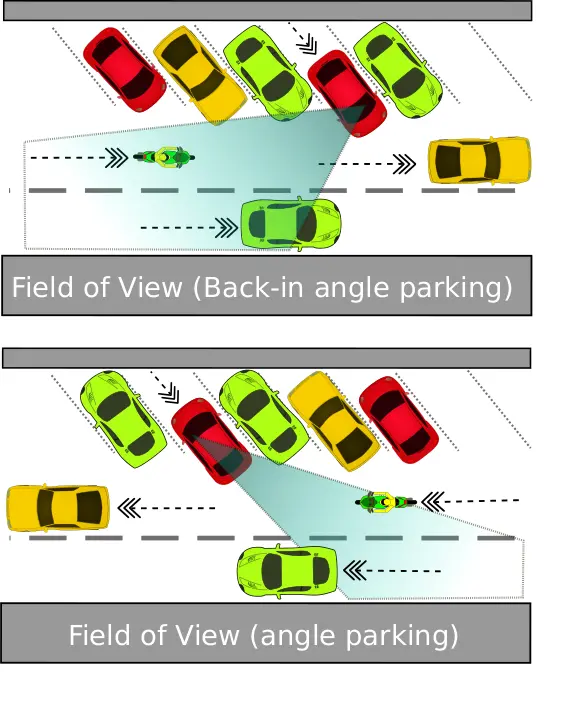 Field of View (Back-in angle parking)

Field of View (angle parking)