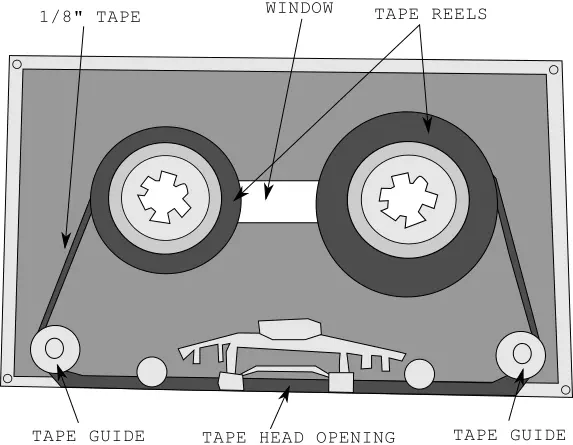 1/8" TAPE

WINDOW

TAPE REELS

TAPE GUIDE

TAPE HEAD OPENING

TAPE GUIDE